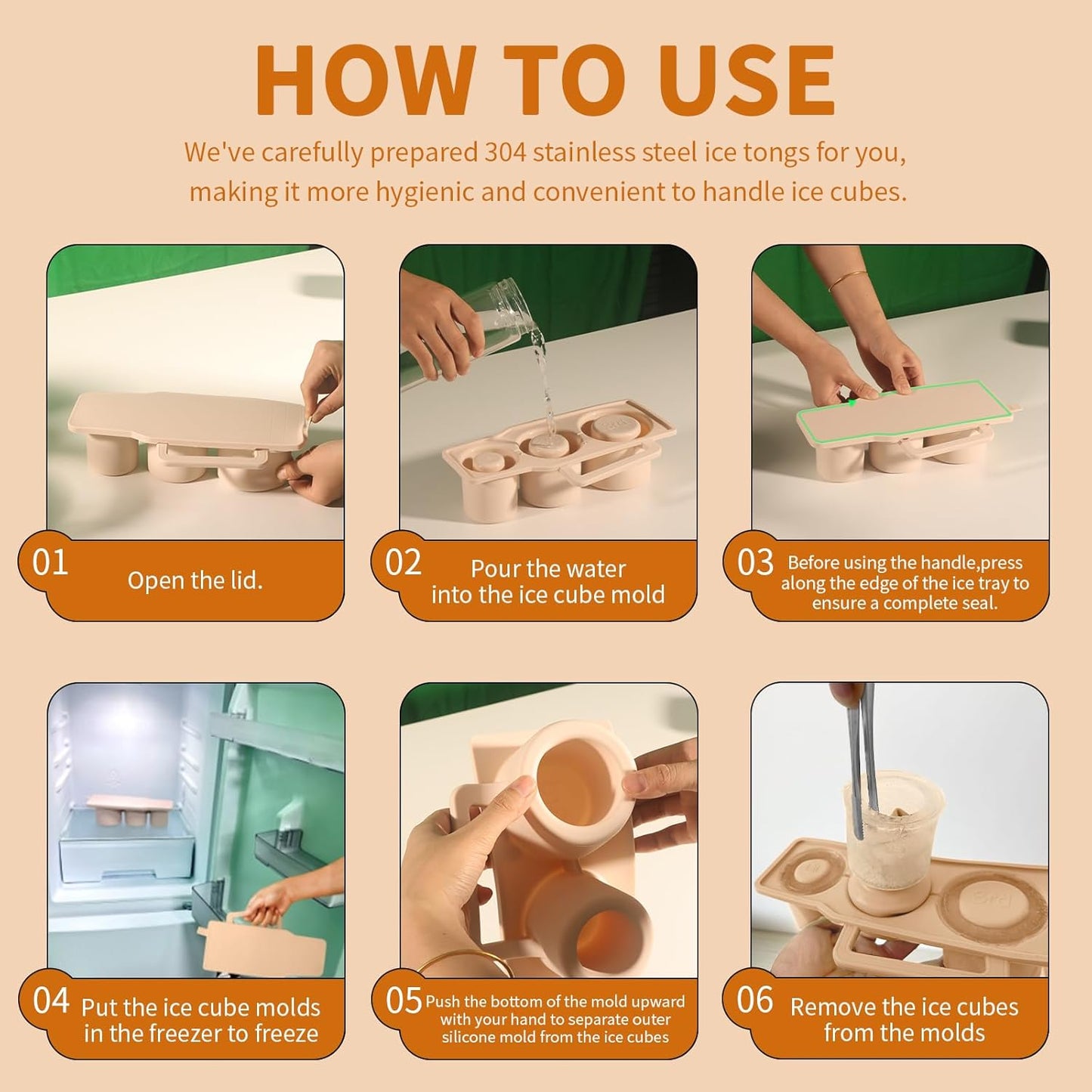 HOW TO USE

We've carefully prepared 304 stainless steel ice tongs for you, making it more hygienic and convenient to handle ice cubes.

01 Open the lid.

02 Pour the water into the ice cube mold

03 Before using the handle,press along the edge of the ice tray to ensure a complete seal.

04 Put the ice cube molds in the freezer to freeze

05 Push the bottom of the mold upward with your hand to separate outer silicone mold from the ice cubes

06 Remove the ice cubes from the molds