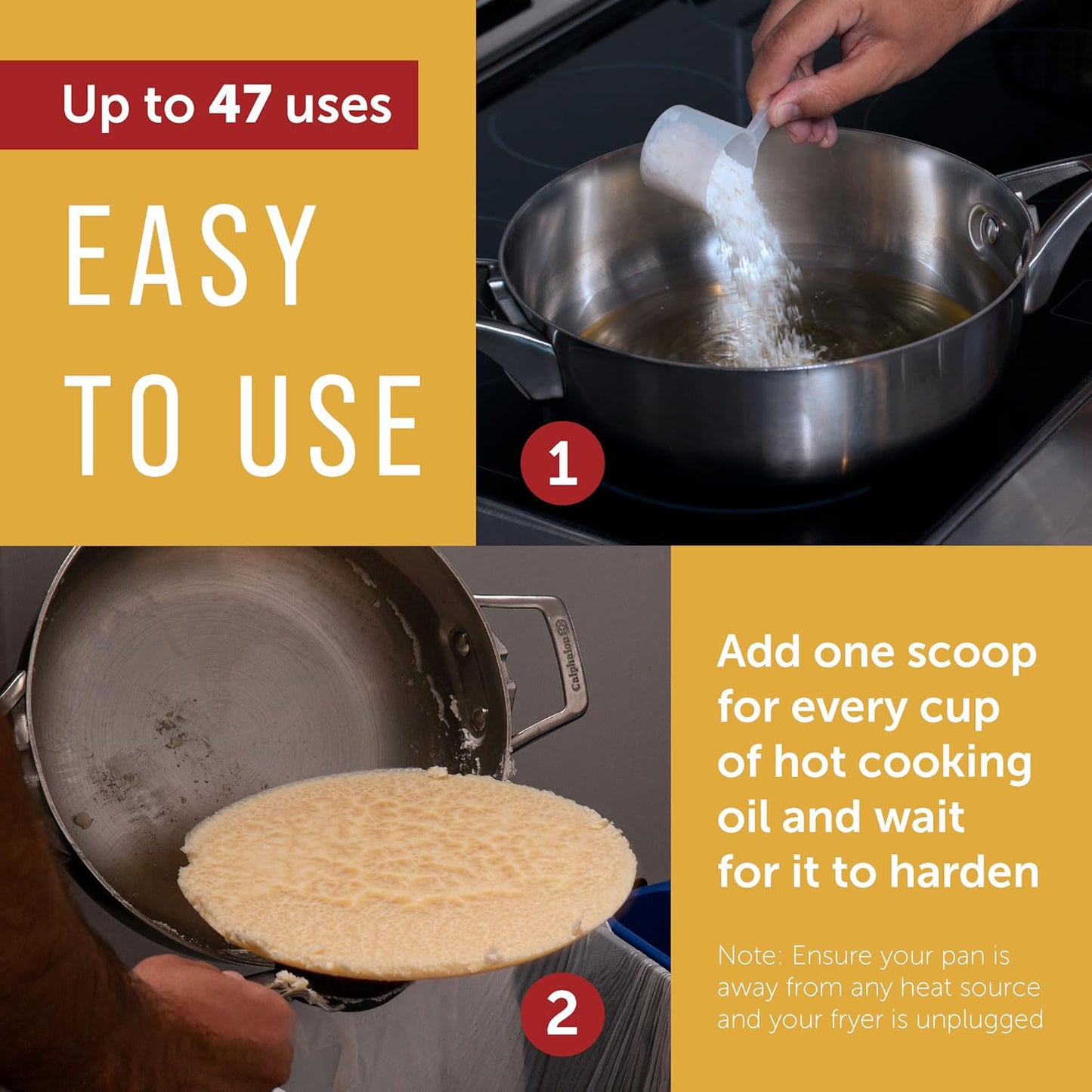 Up to 47 uses

EASY TO USE

1

Calphalon

2

Add one scoop for every cup of hot cooking oil and wait for it to harden

Note: Ensure your pan is away from any heat source and your fryer is unplugged