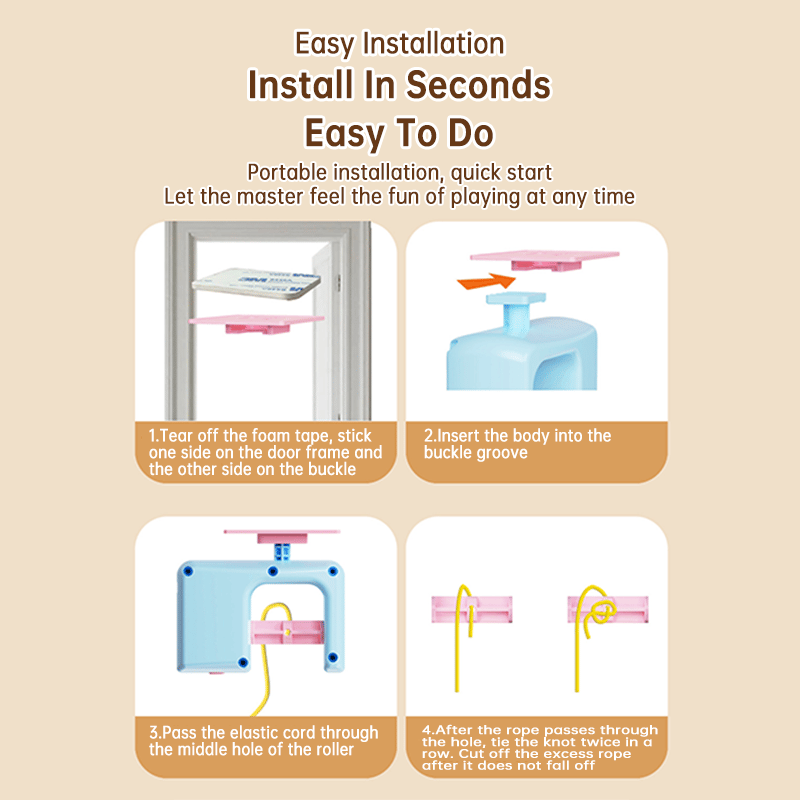 Easy Installation
Install In Seconds
Easy To Do
Portable installation, quick start
Let the master feel the fun of playing at any time

1.Tear off the foam tape, stick one side on the door frame and the other side on the buckle

2.Insert the body into the buckle groove

3.Pass the elastic cord through the middle hole of the roller

4.After the rope passes through the hole, tie the knot twice in a row. Cut off the excess rope after it does not fall off