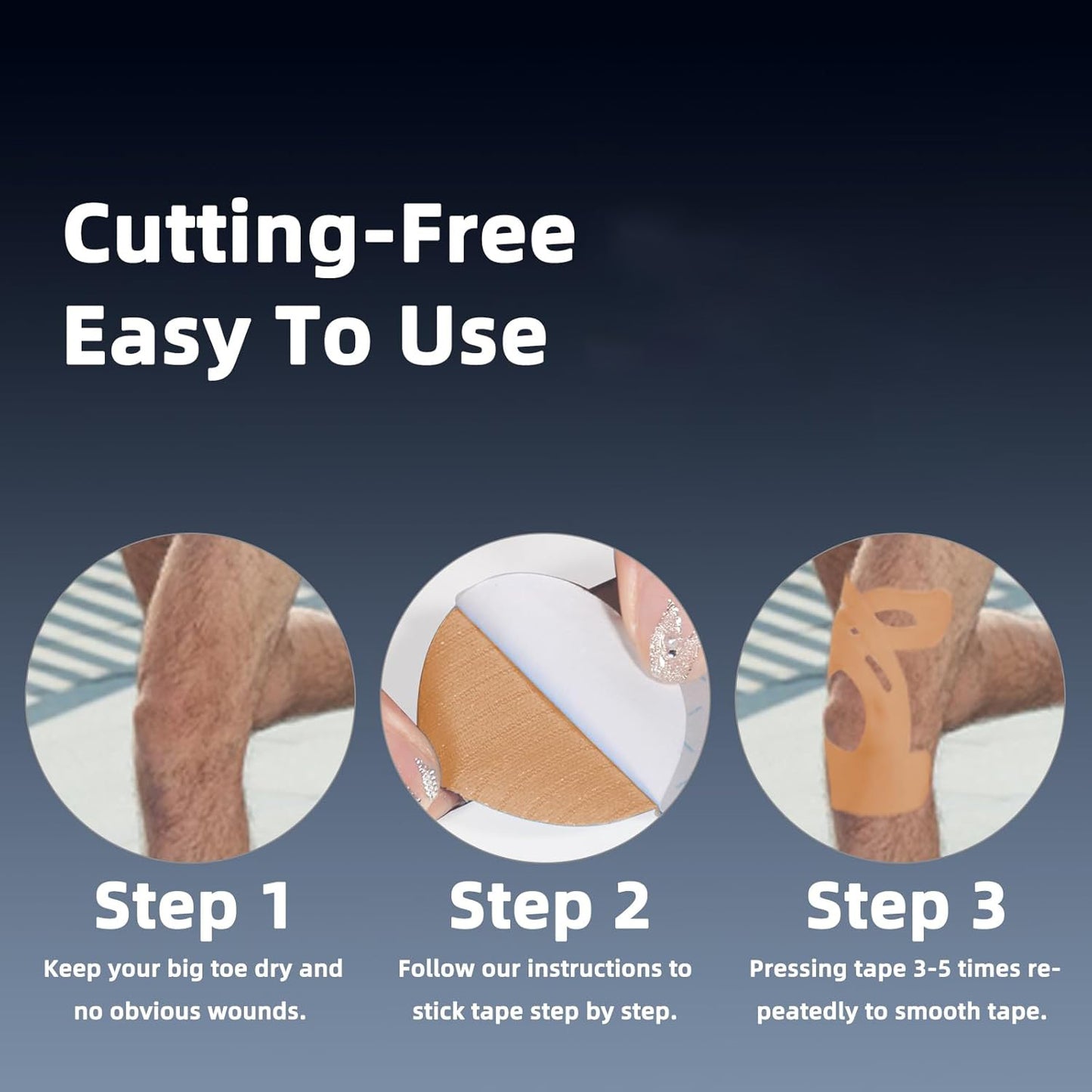 Cutting-Free
Easy To Use

Step 1
Keep your big toe dry and no obvious wounds.

Step 2
Follow our instructions to stick tape step by step.

Step 3
Pressing tape 3-5 times repeatedly to smooth tape.