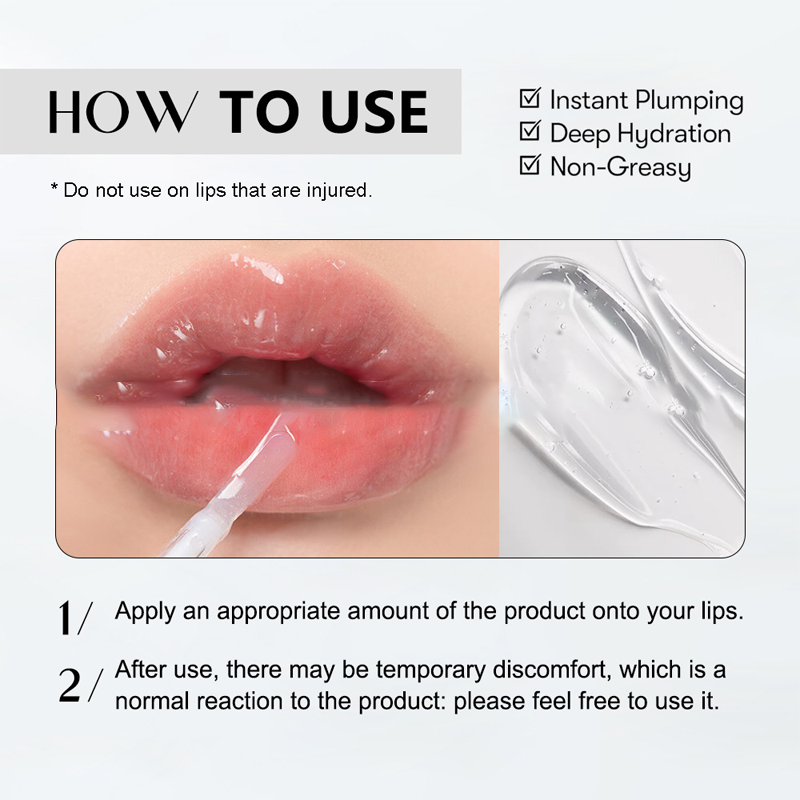 HOW TO USE

* Do not use on lips that are injured.

☑ Instant Plumping
☑ Deep Hydration
☑ Non-Greasy

1/ Apply an appropriate amount of the product onto your lips.

2/ After use, there may be temporary discomfort, which is a normal reaction to the product: please feel free to use it.